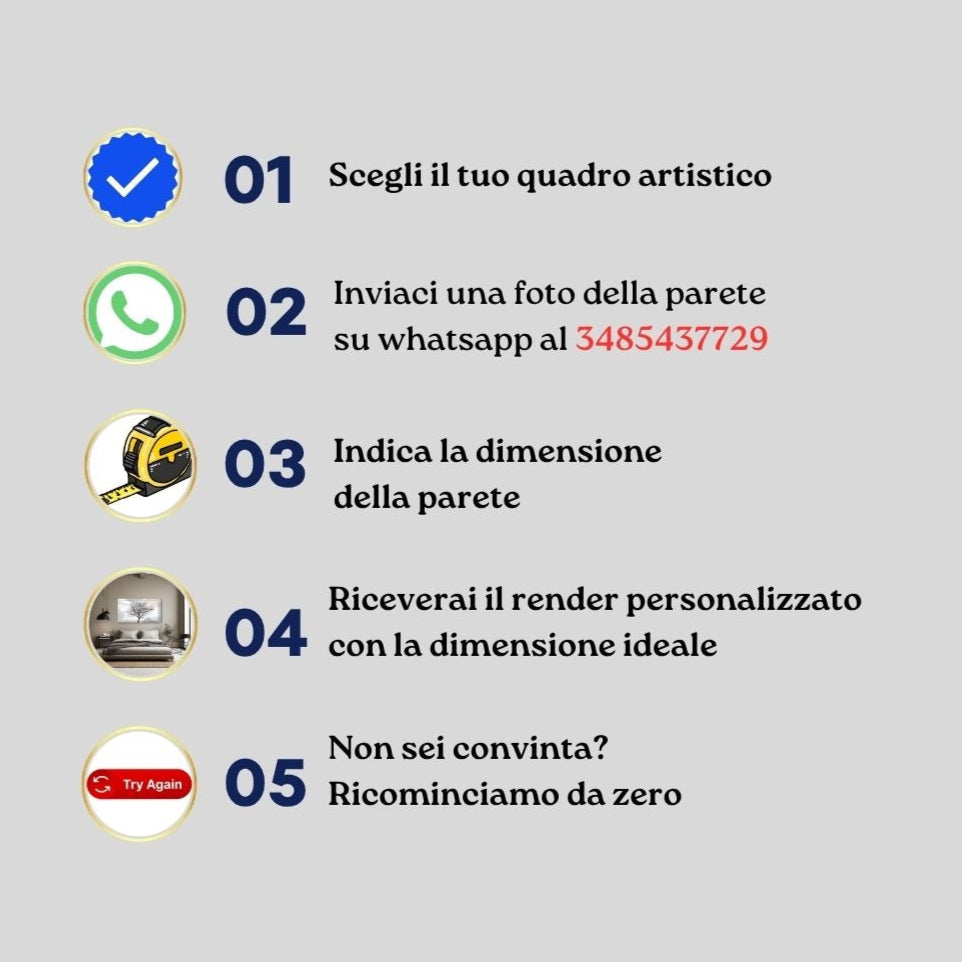 01 Scegli il tuo quadro artistico

02 Inviaci una foto della parete su whatsapp al 3485437729

03 Indica la dimensione della parete

04 Riceverai il render personalizzato con la dimensione ideale

Try Again

05 Non sei convinta? Ricominciamo da zero